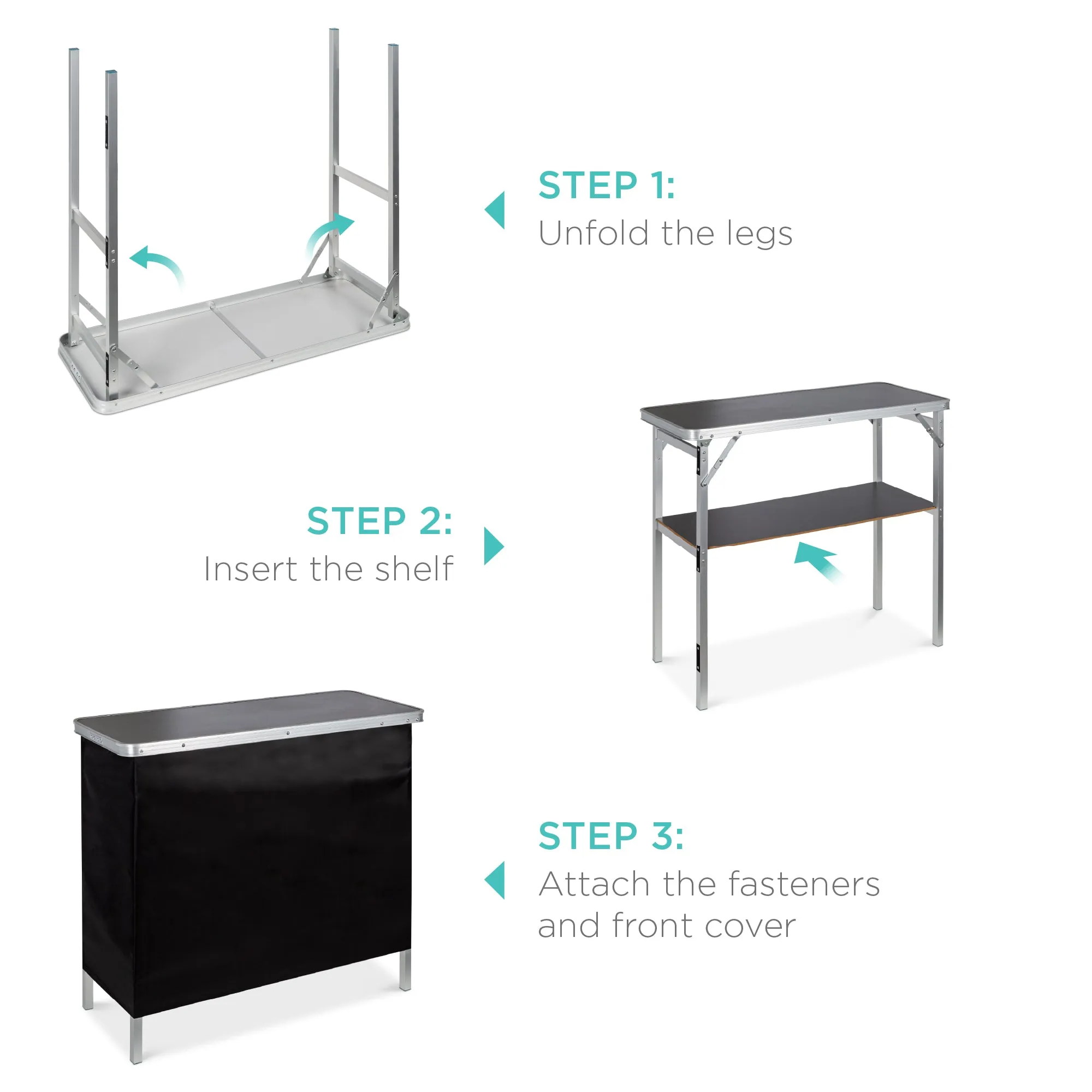 STEP 1:
Unfold the legs

STEP 2:
Insert the shelf

STEP 3:
Attach the fasteners and front cover